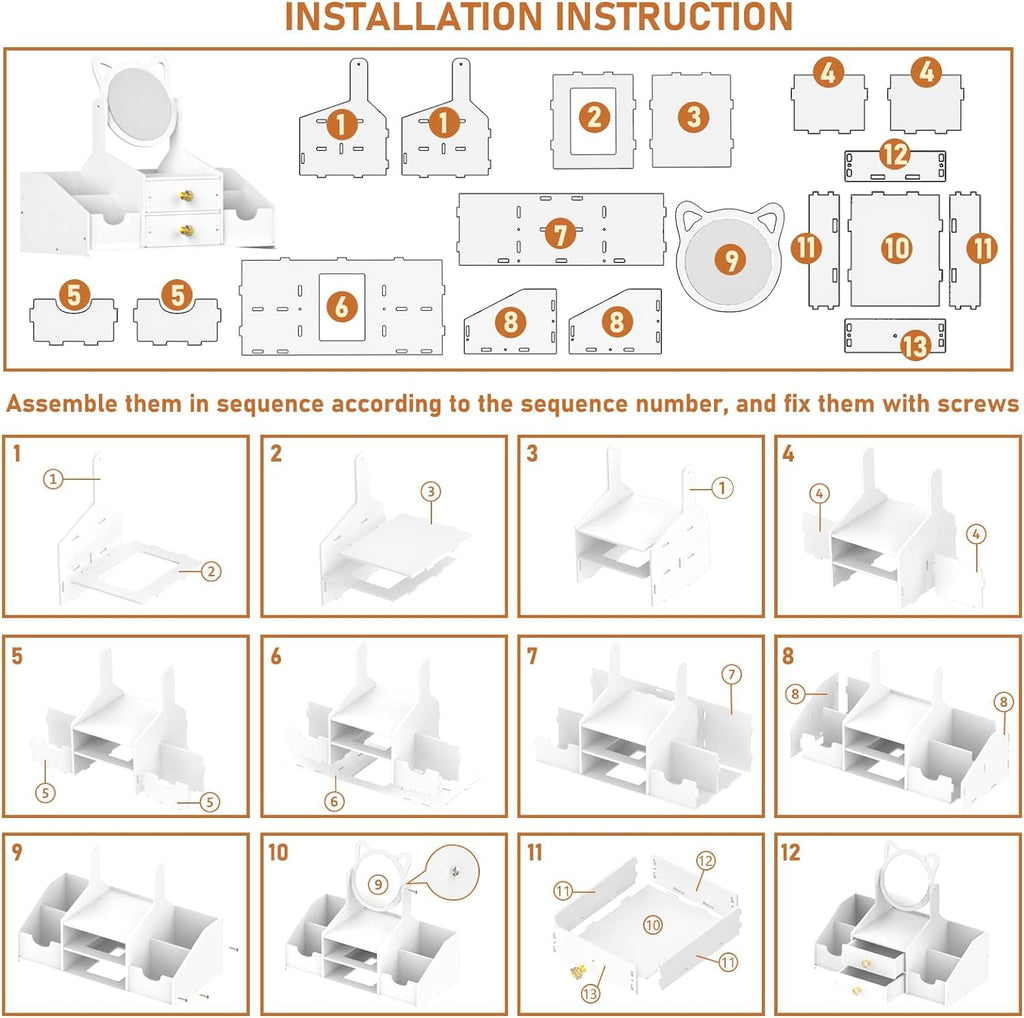 INSTALLATION INSTRUCTION

1 1 2 3 4 4 12 7 9 11 10 11 5 5 6 8 8 13

Assemble them in sequence according to the sequence number, and fix them with screws

1
①
②

2
③

3
①

4
④
④

5
⑤
⑤

6
⑥

7
⑦

8
⑧
⑧

9

10
⑨

11
⑪
⑫
⑩
⑪
⑬

12